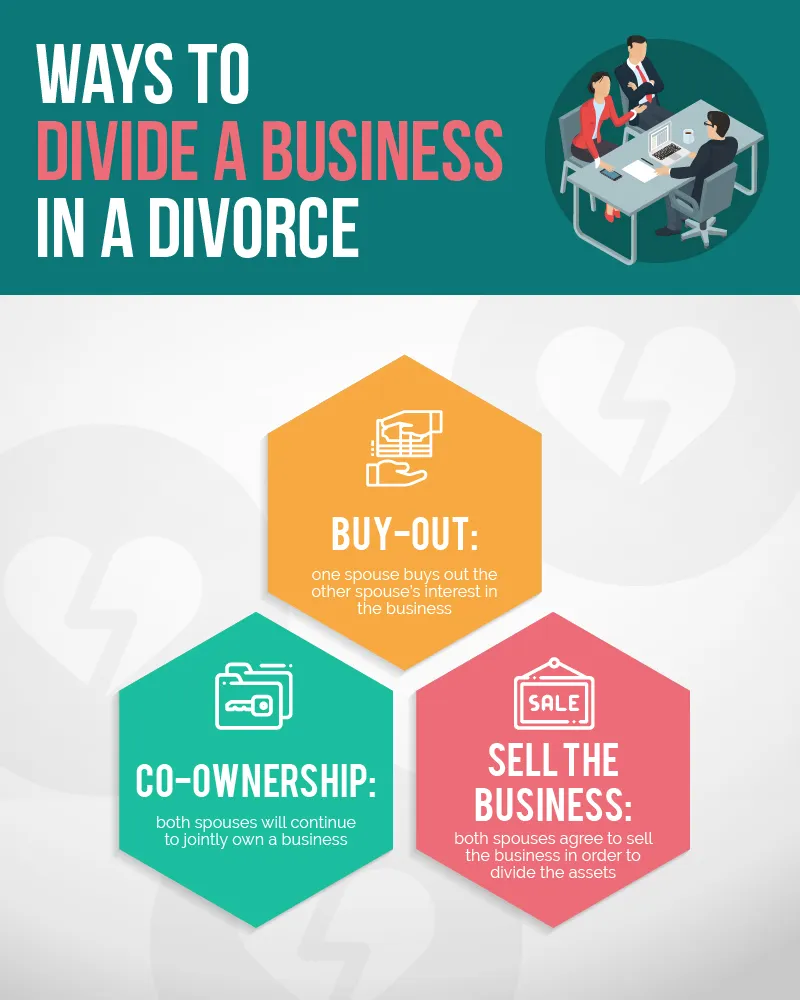 WAYS TO
DIVIDE A BUSINESS
IN A DIVORCE

BUY-OUT:
one spouse buys out the other spouse's interest in the business

SALE

CO-OWNERSHIP:
both spouses will continue to jointly own a business

SELL THE BUSINESS:
both spouses agree to sell the business in order to divide the assets